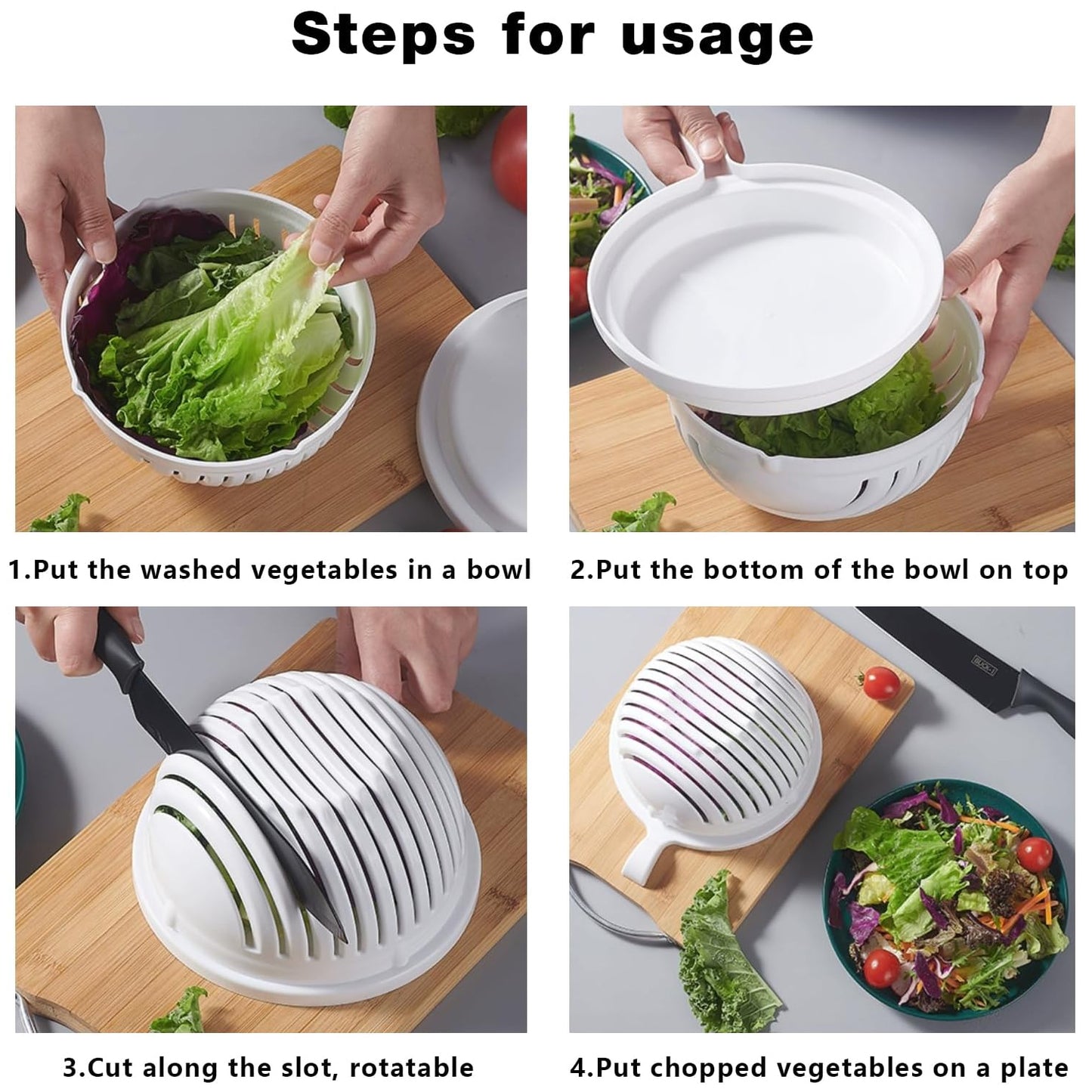 Steps for usage

1.Put the washed vegetables in a bowl

2.Put the bottom of the bowl on top

3.Cut along the slot, rotatable

4.Put chopped vegetables on a plate